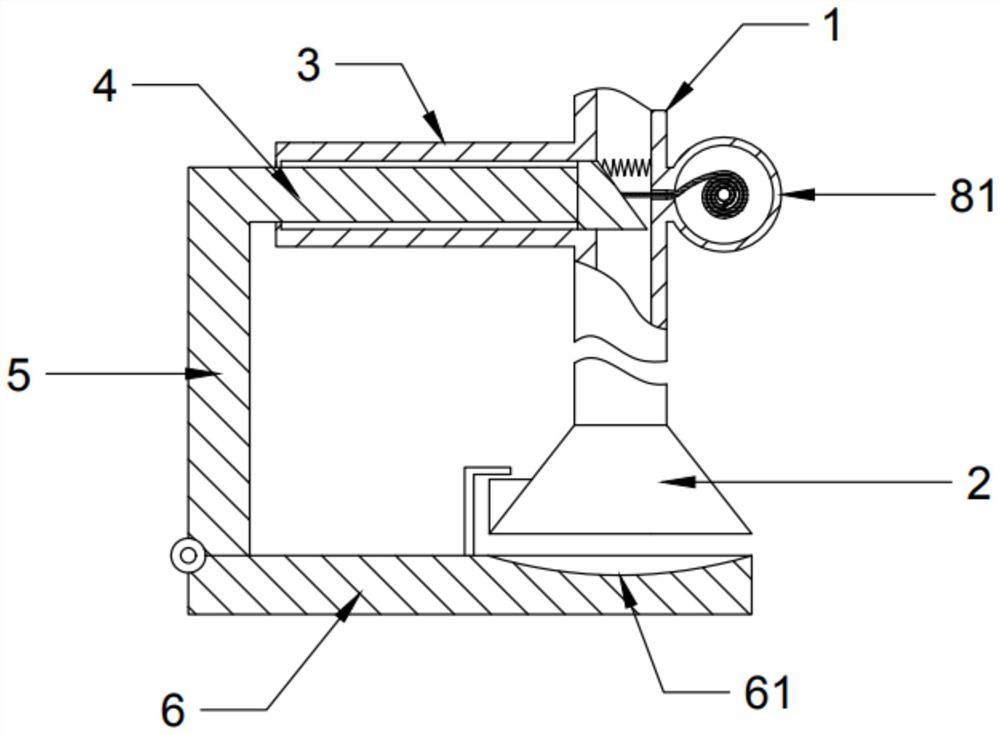 1
3
4
81
5
2
6
61