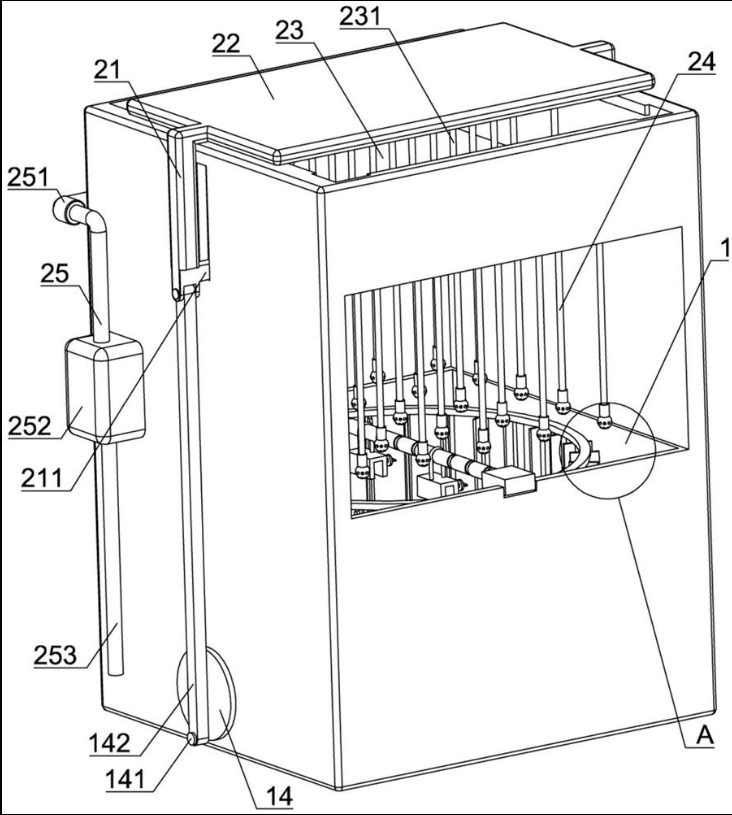 231
23
22
21
24
251
1
25
252
211
253
142
141
14
A