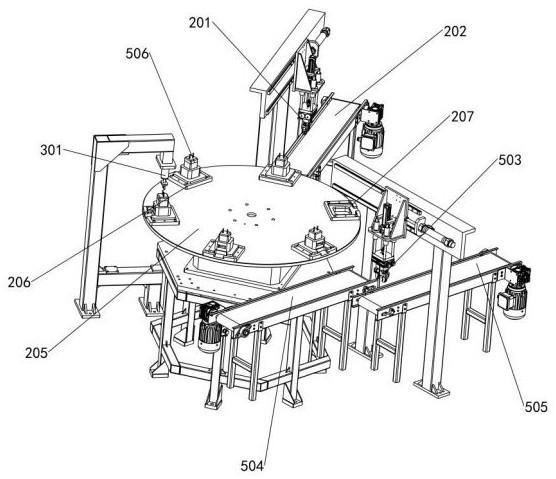 201
202
506
207
301
503
206
205
505
504