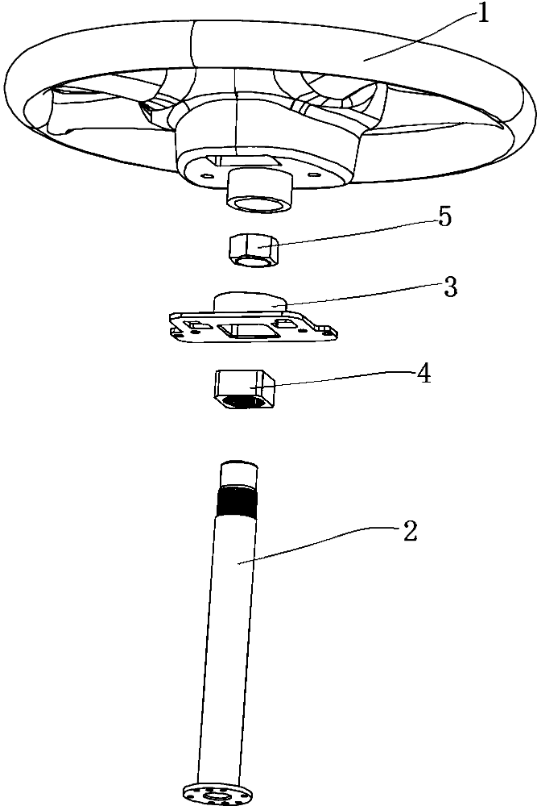 1
5
3
4
2