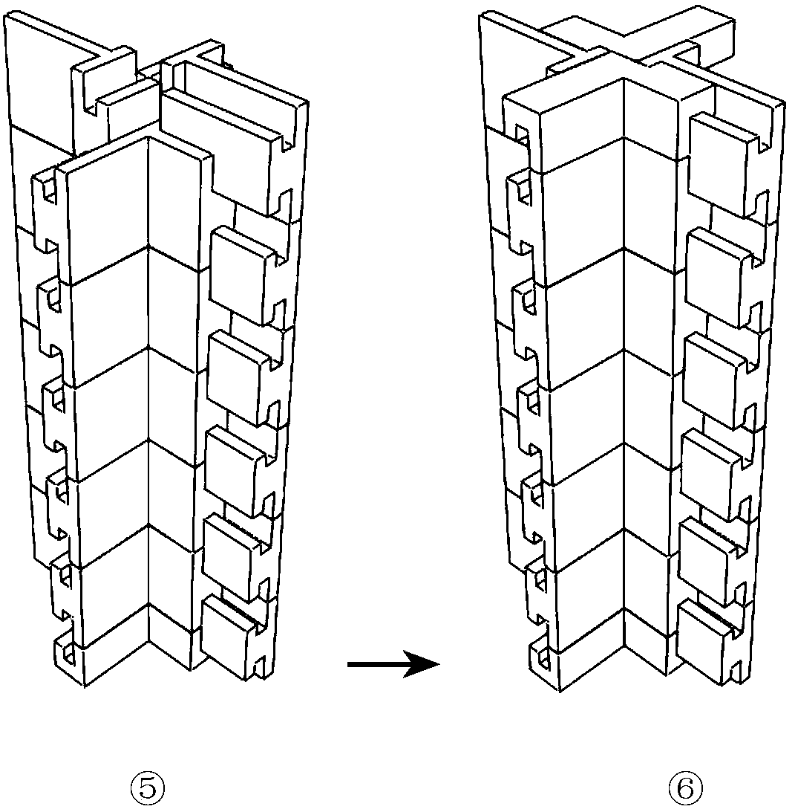 ⑤

⑥