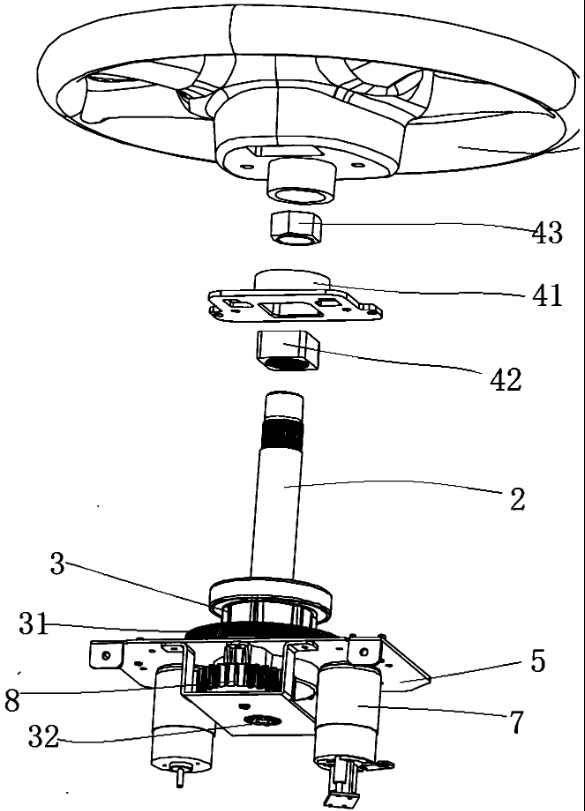 43
41
42
2
3
31
5
8
7
32