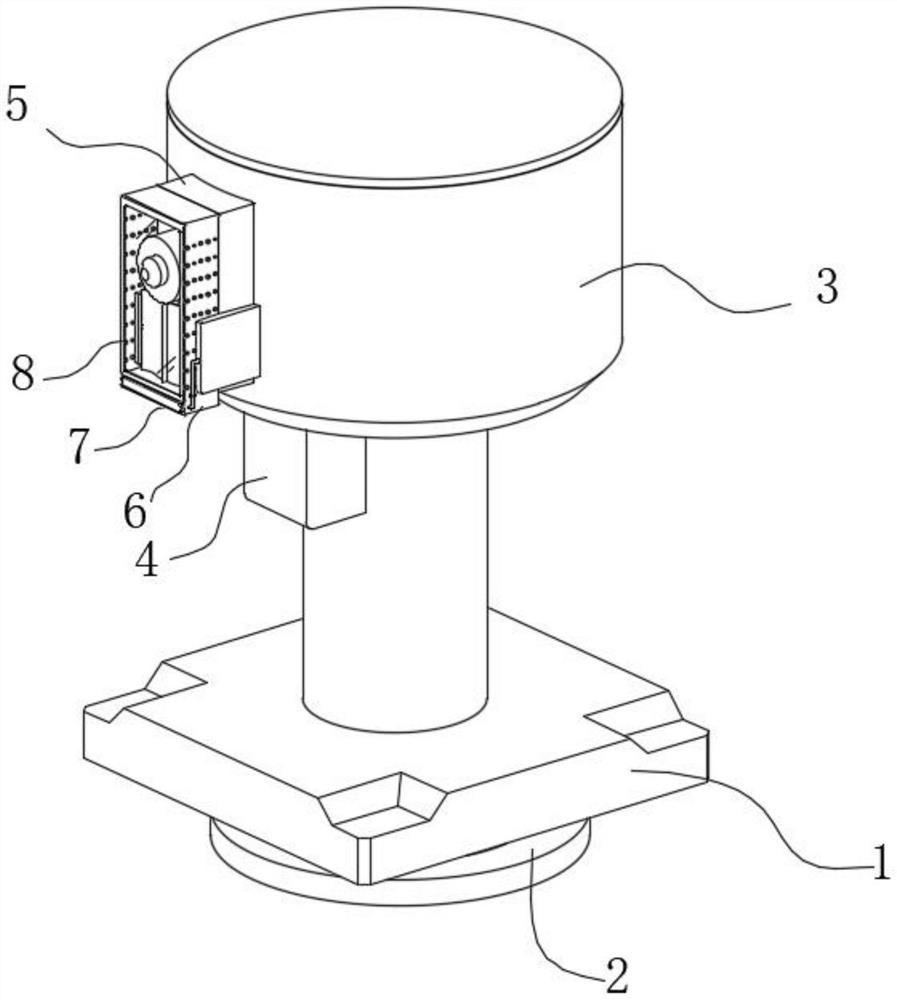 5
3
8
7
6
4
1
2