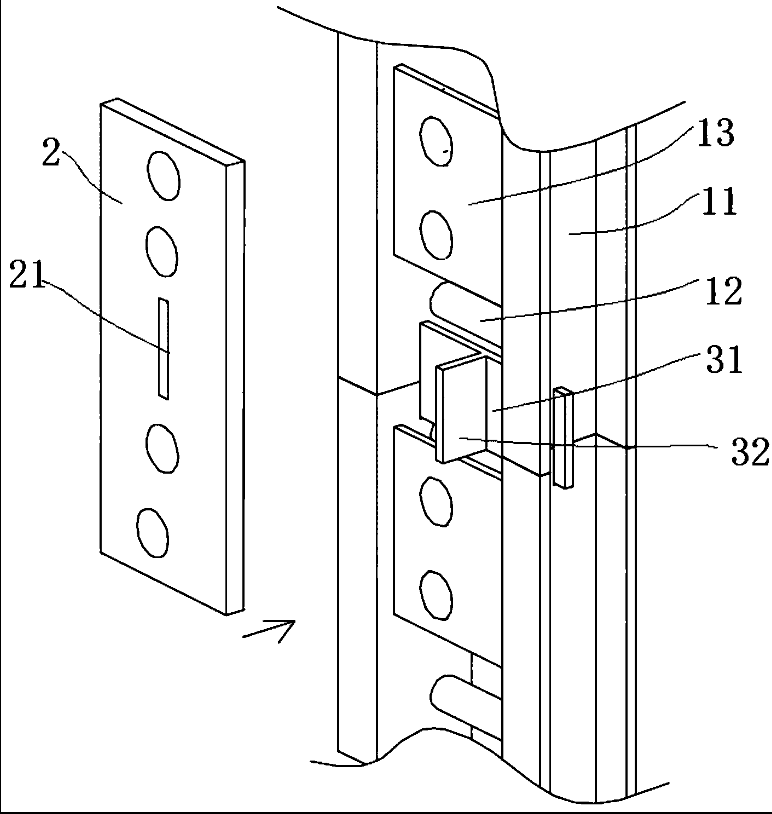 2
21
13
11
12
31
32