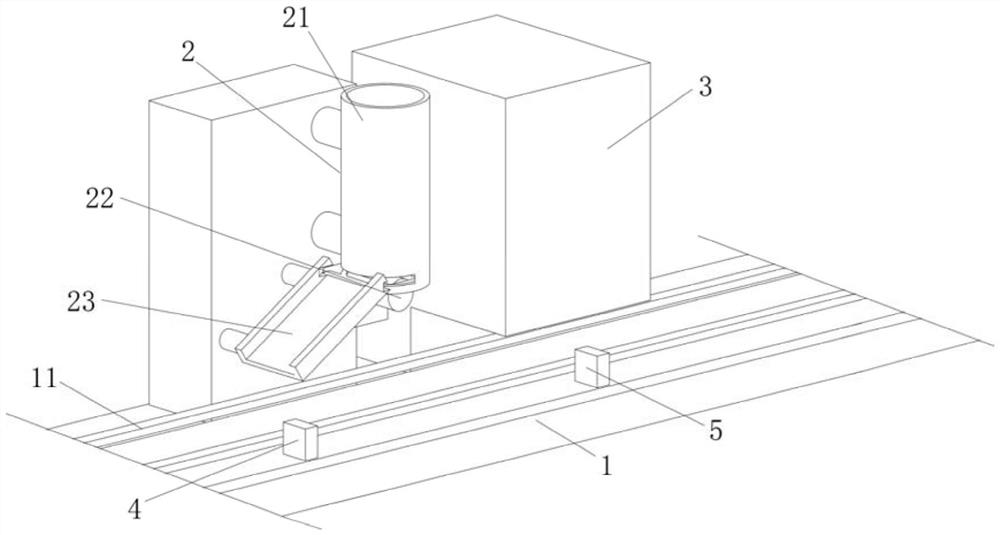 21
2
3
22
23
11
5
1
4