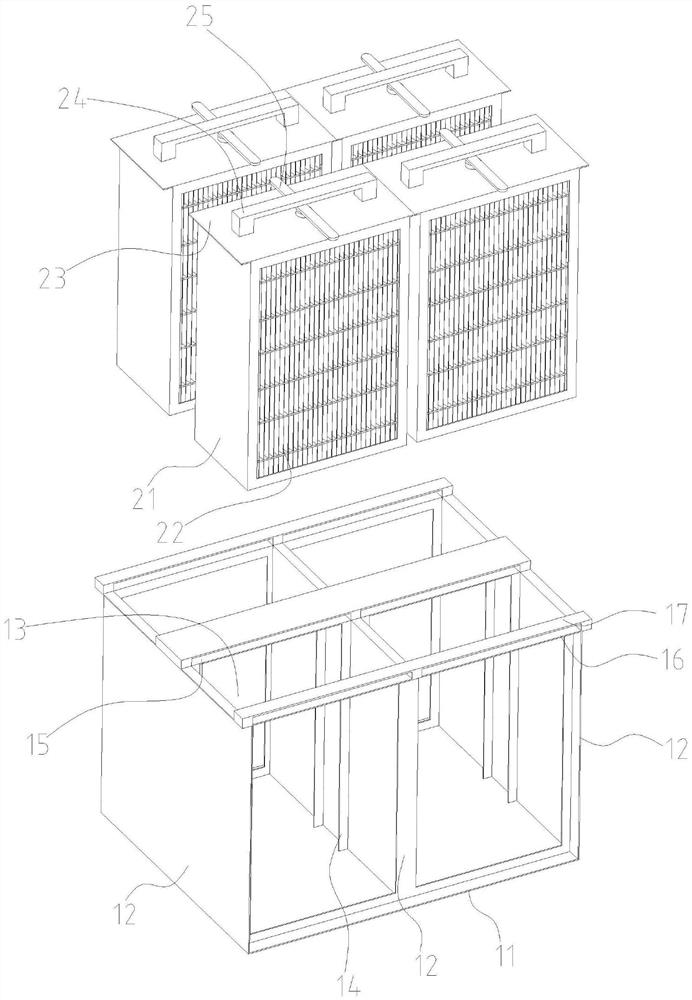 25
24
23
21
22
13
17
16
15
12
12
14
12
11