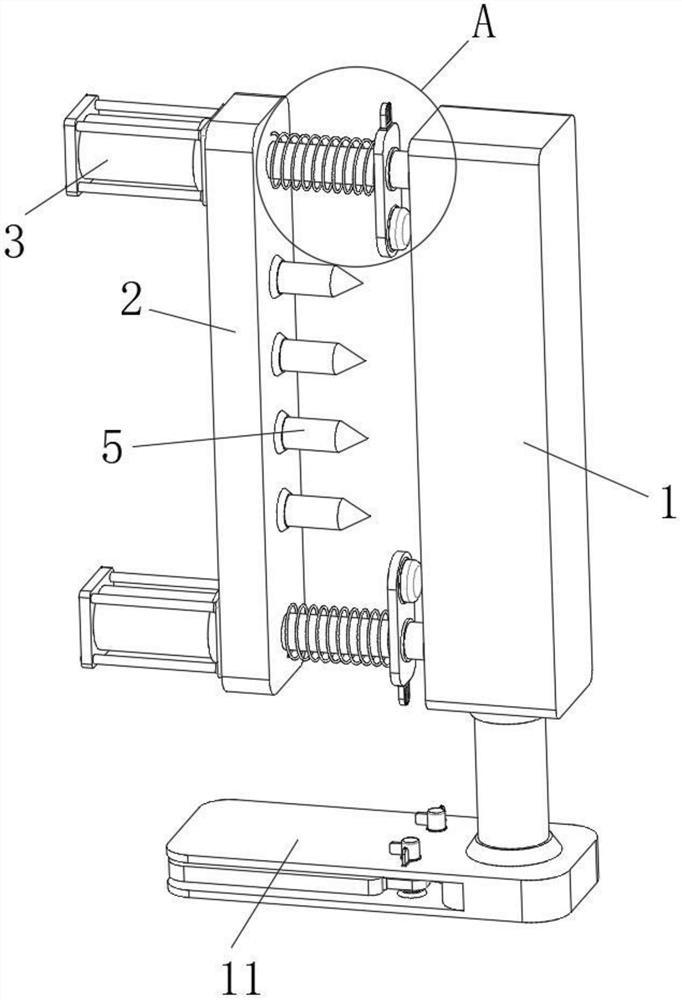 A
3
2
5
1
11