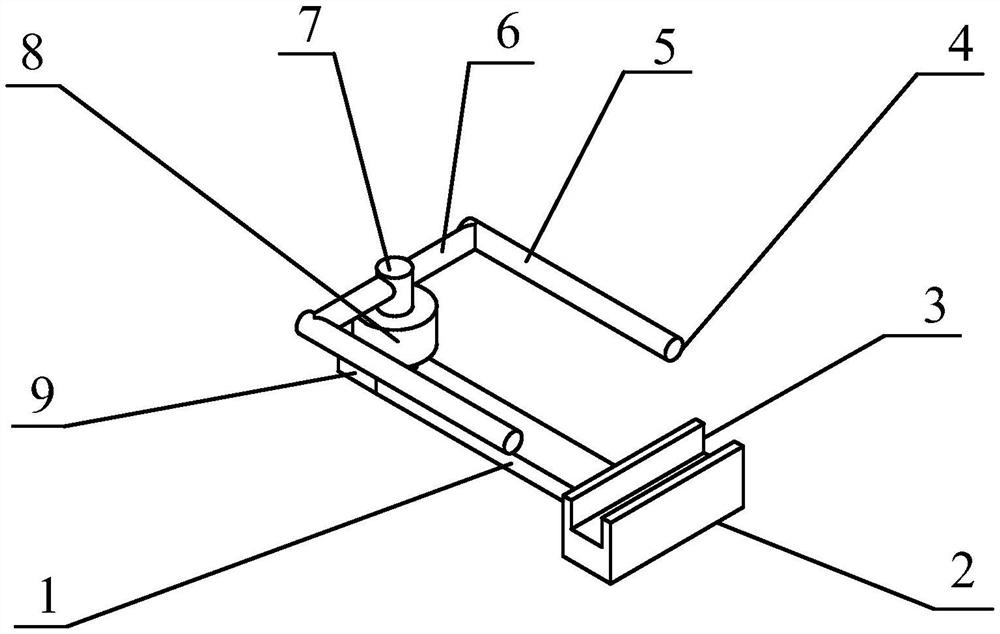 7
6
5
4
8
3
9
1
2