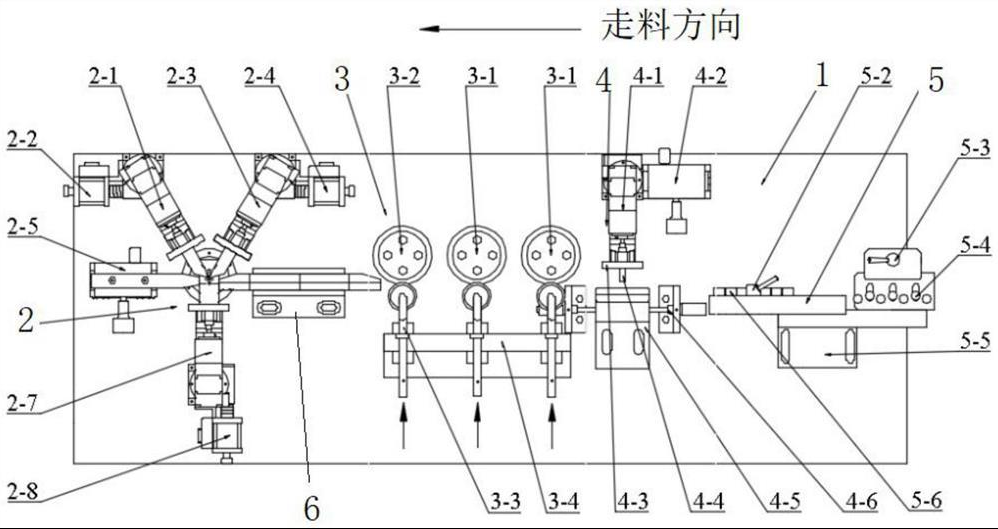 走料方向

2-1
2-3
2-4
3
3-2
3-1
3-1
4
4-1
4-2
1
5-2
5
2-2
5-3
2-5
5-4
2
5-5
2-7
2-8
6
3-3
3-4
4-3
4-4
4-5
4-6
5-6