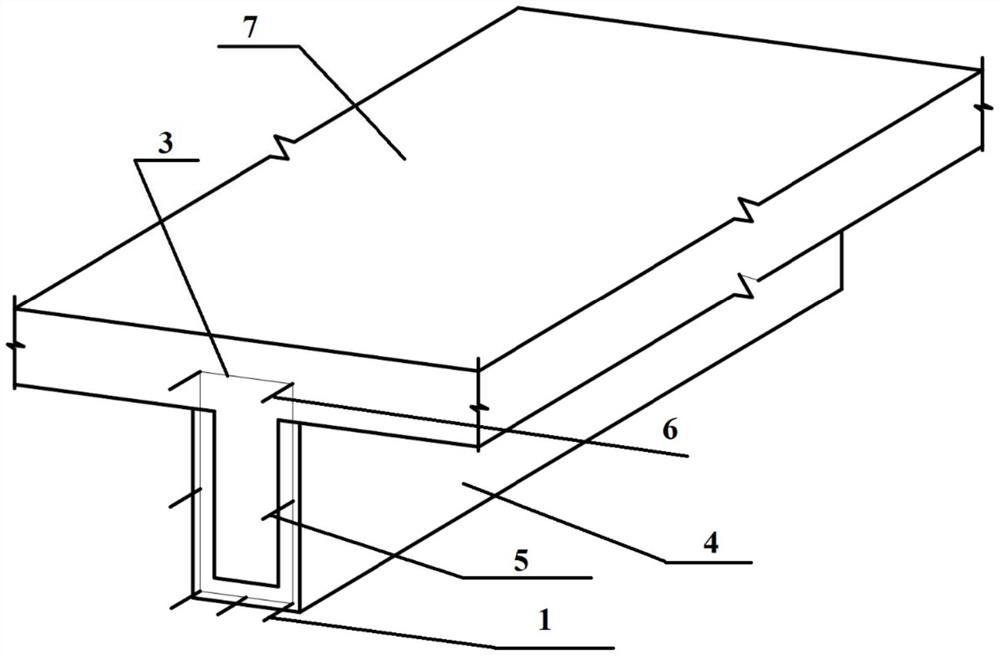 7
3
6
4
5
1