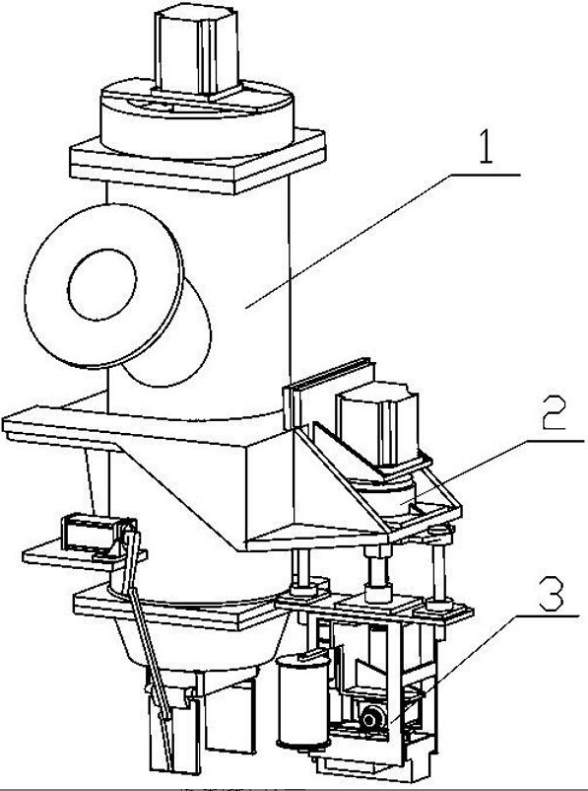 1
2
3