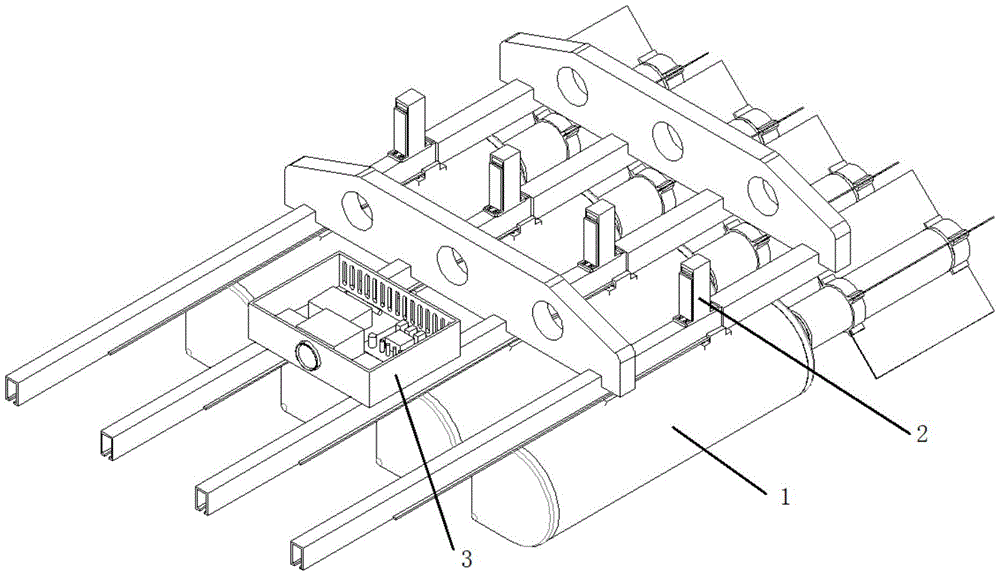 2
1
3