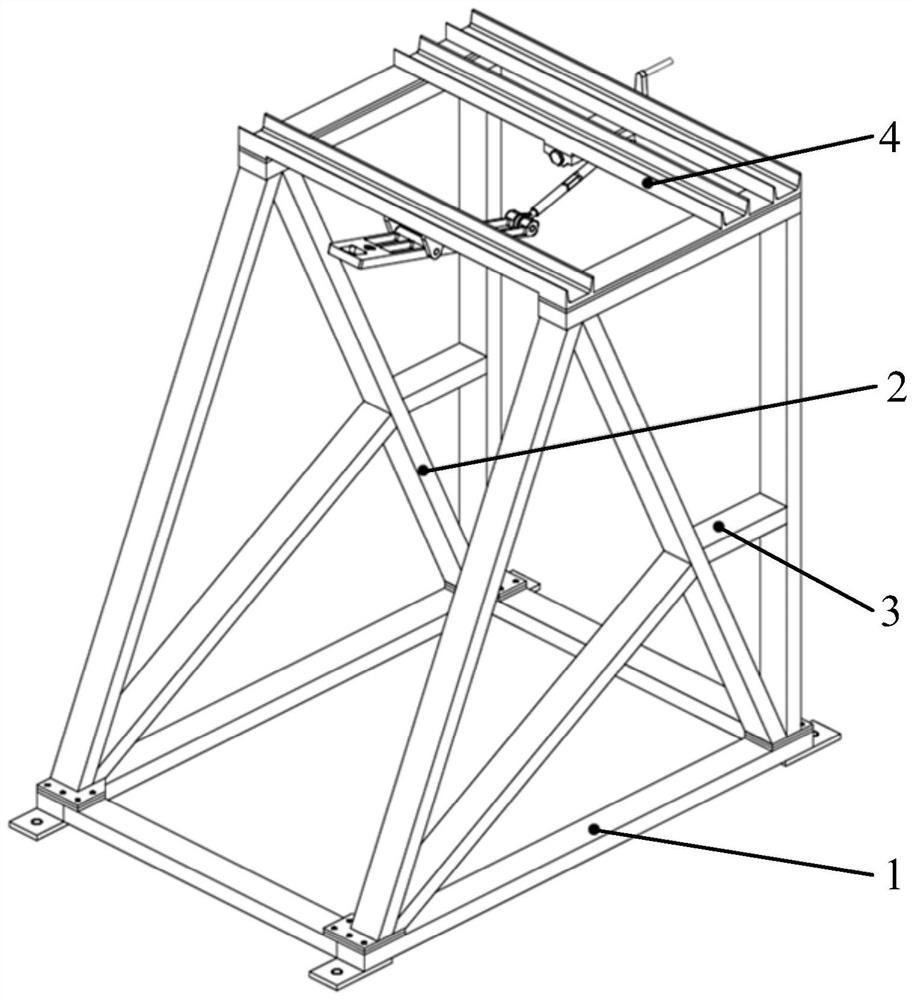 4
2
3
1