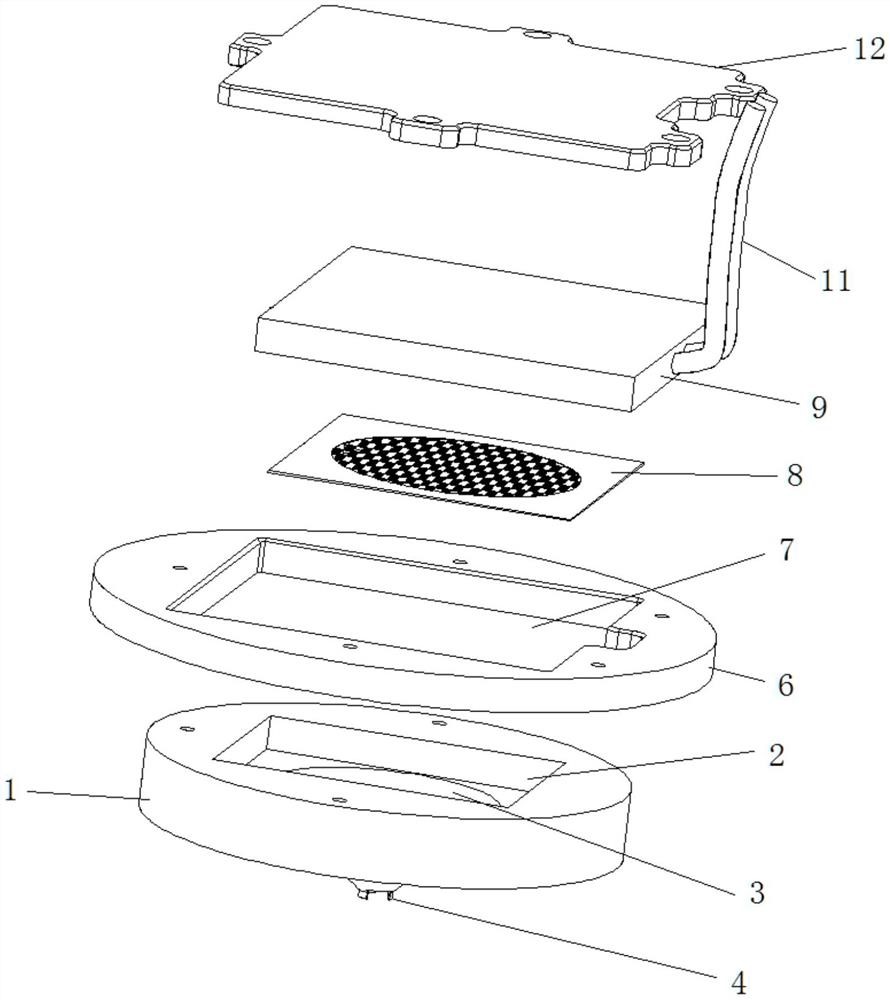 12
11
9
8
7
6
2
1
3
4