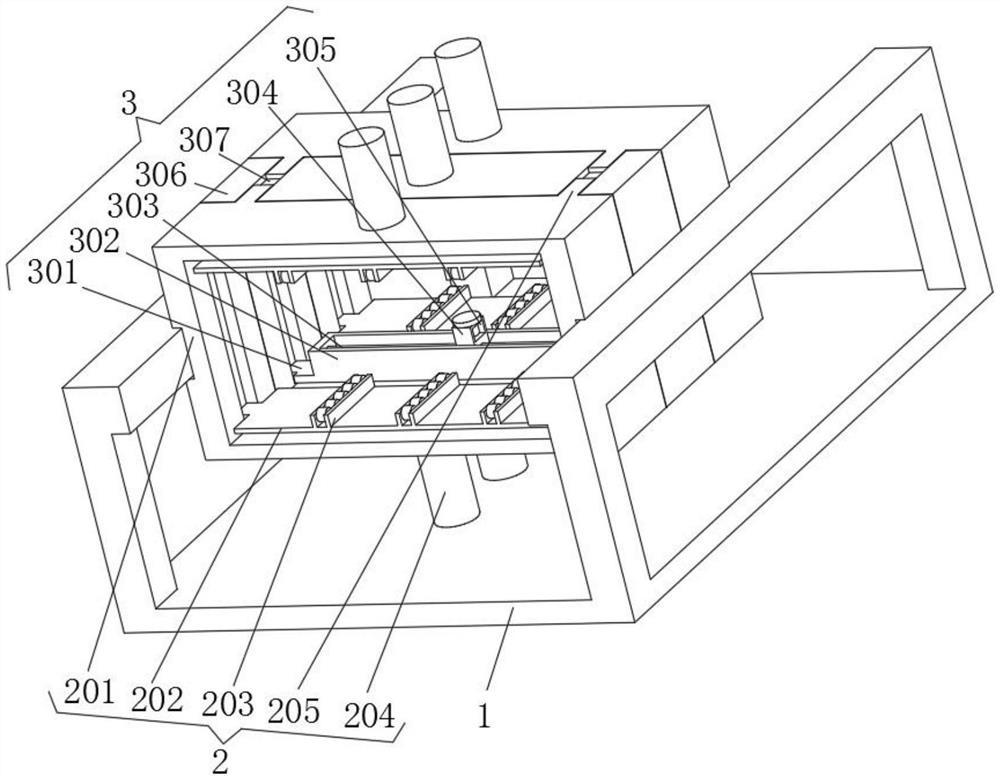 305
304
3
307
306
303
302
301
201
202
203
205
204
1
2