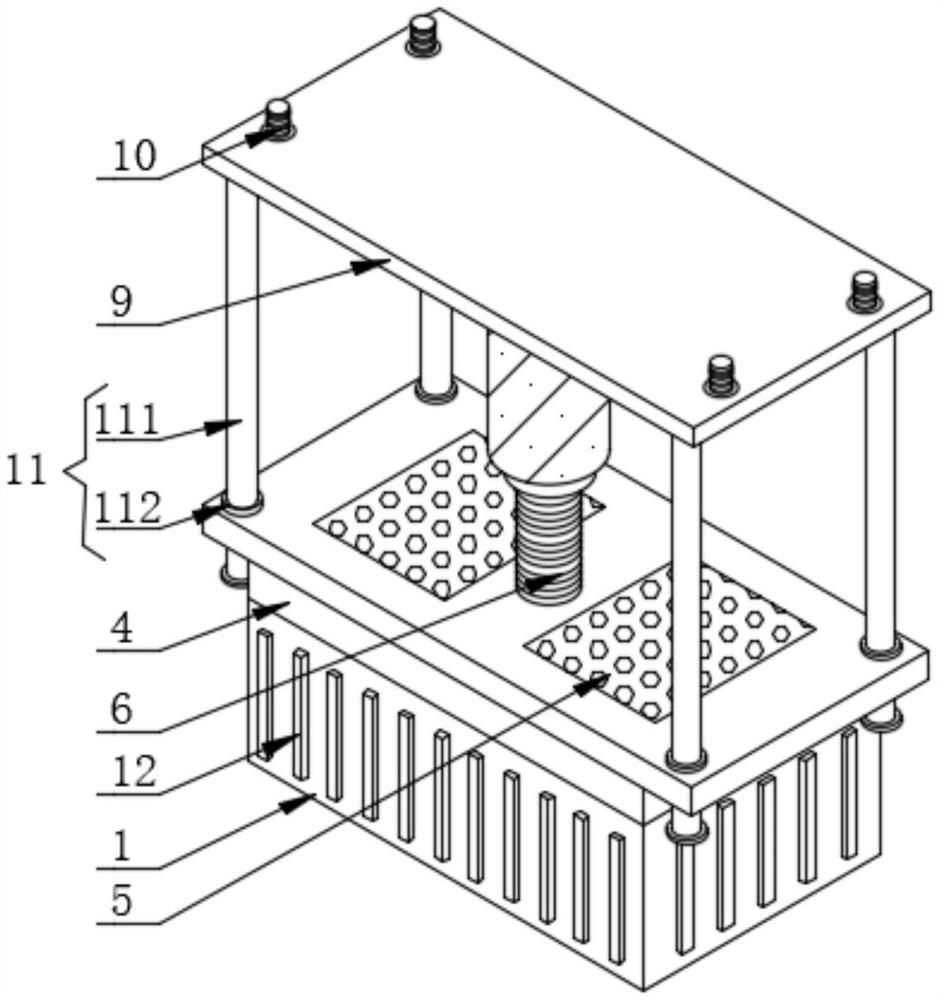 10
9
11
111
112
4
6
12
1
5