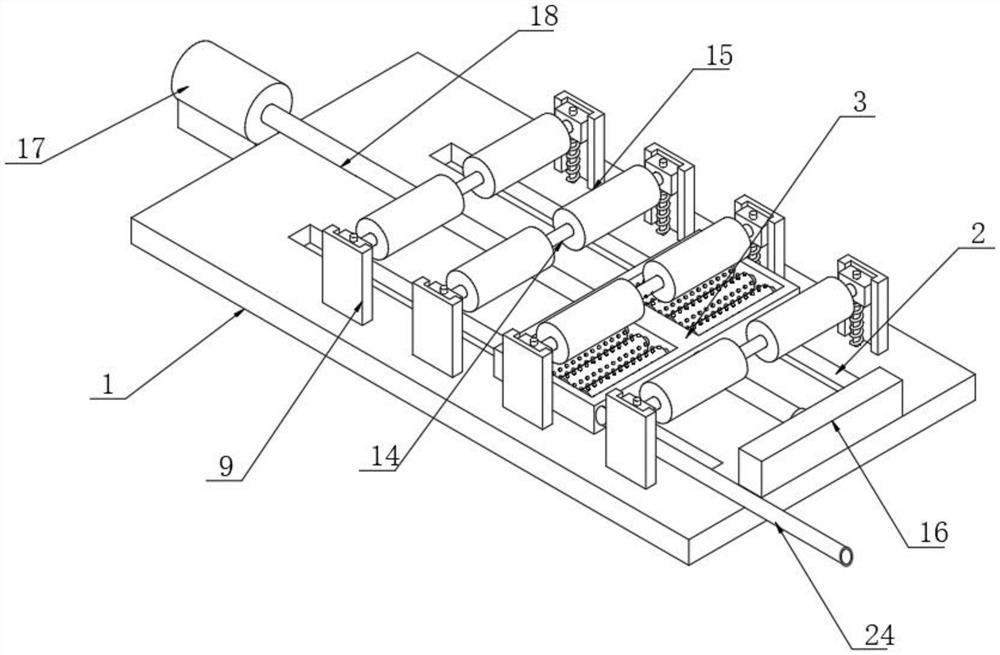 18
15
3
17
2
1
9
14
16
24