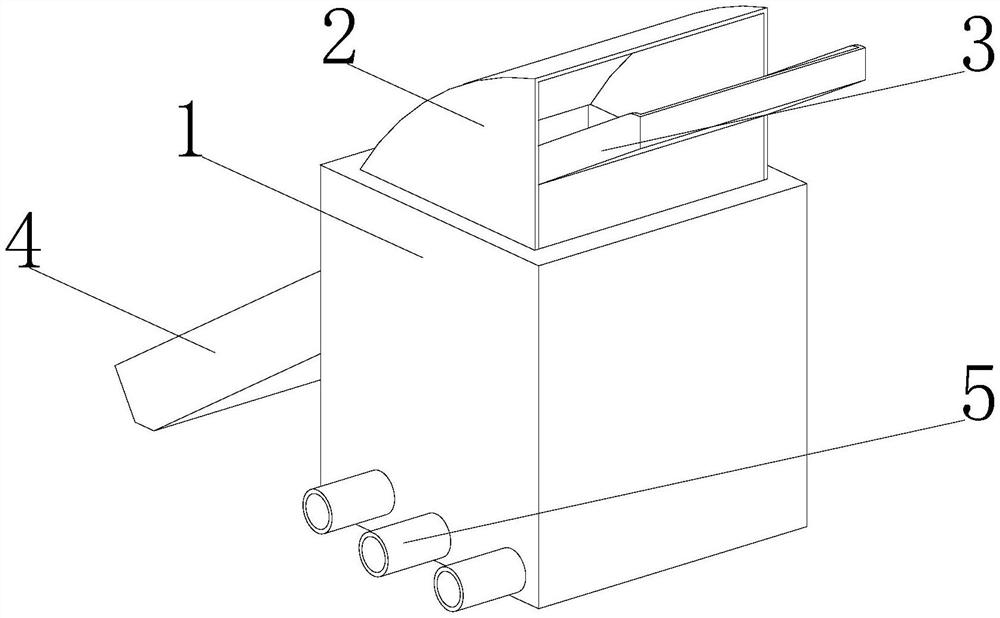 2
3
1
4
5