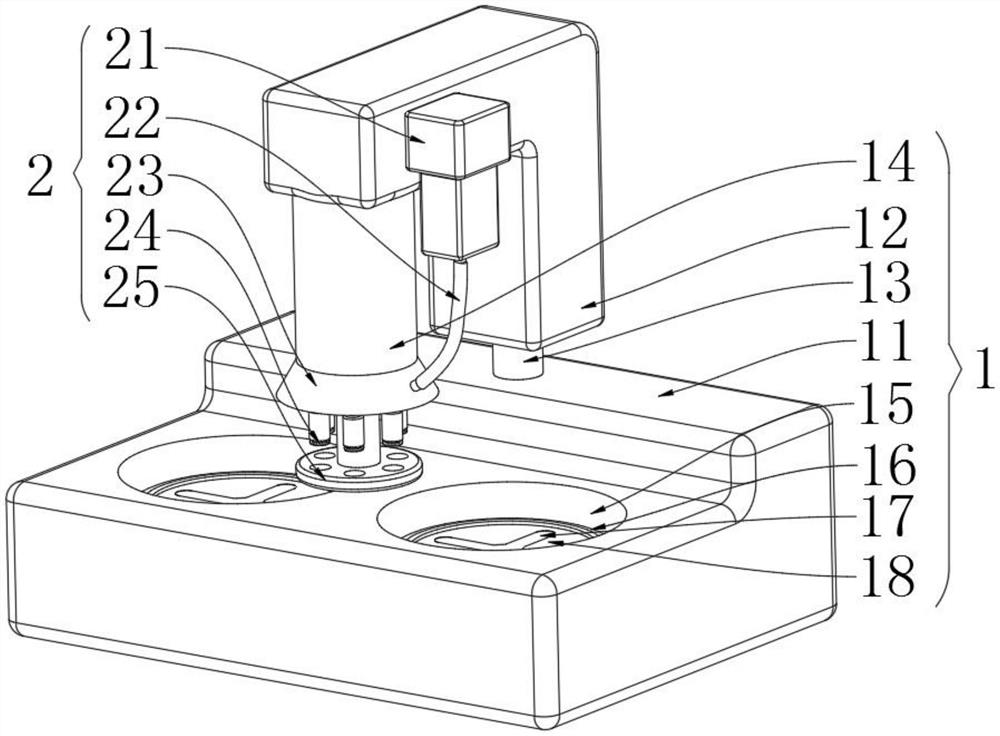 2
21
22
23
24
25
14
12
13
11
15
16
17
18
1