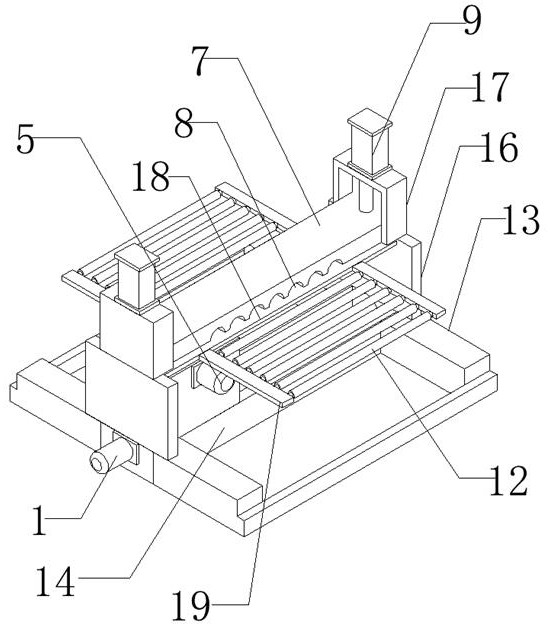 9
7
17
8
16
5
18
13
12
1
14
19