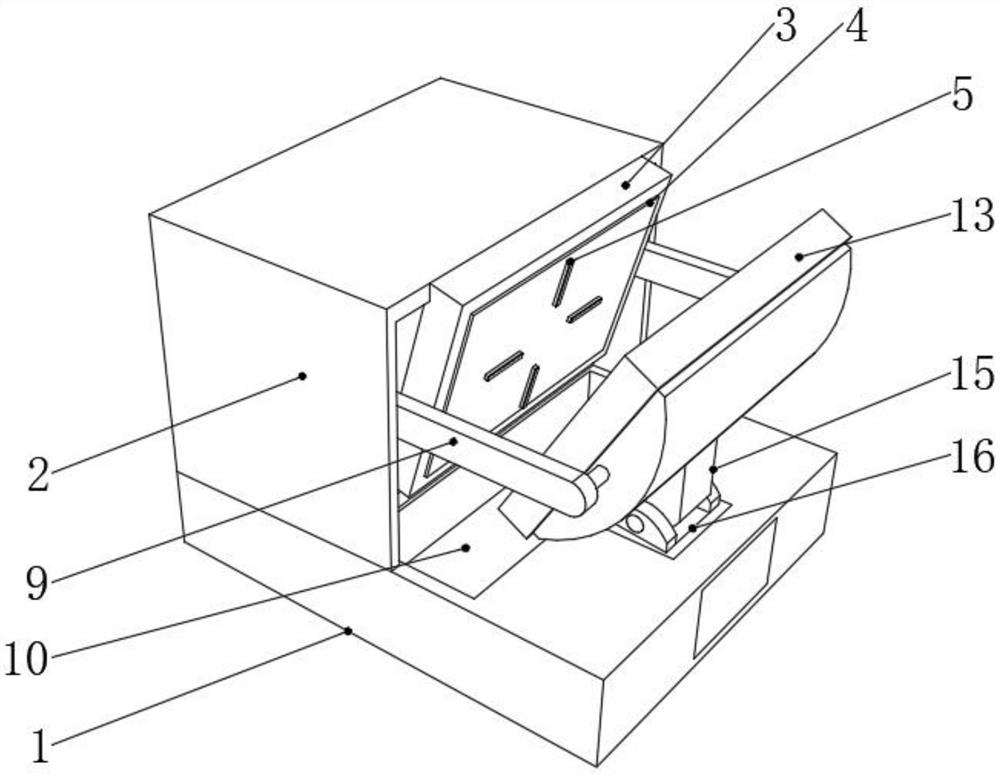 3
4
5
13
15
16
2
9
10
1