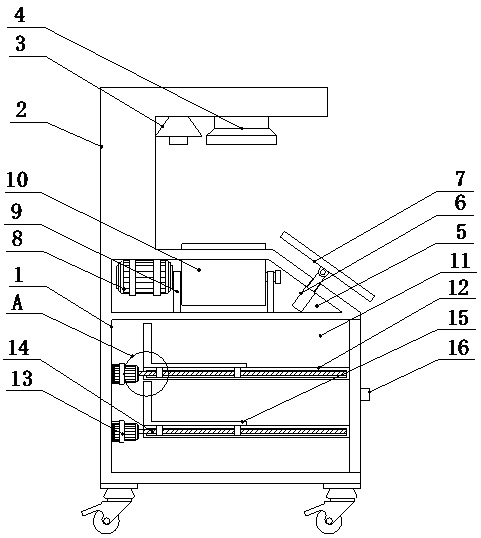 4
3
2
10
9
8
1
A
14
13
7
6
5
11
12
15
16