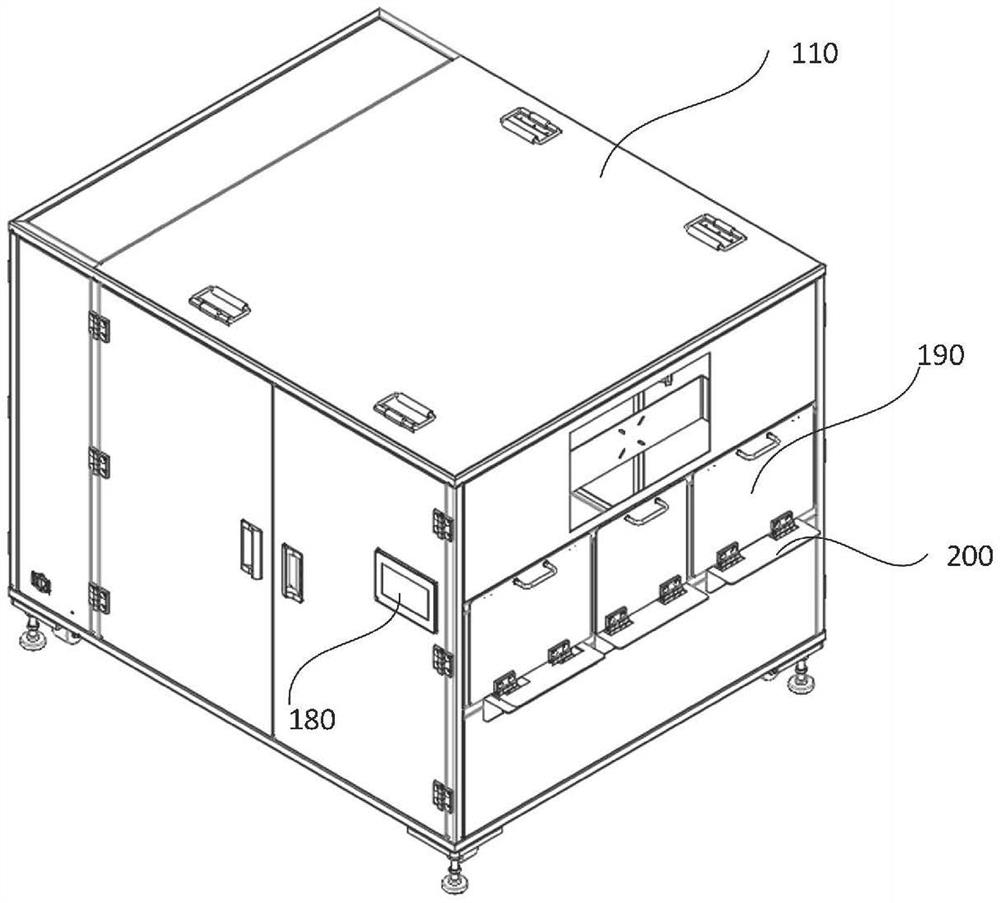 110

190

200

180