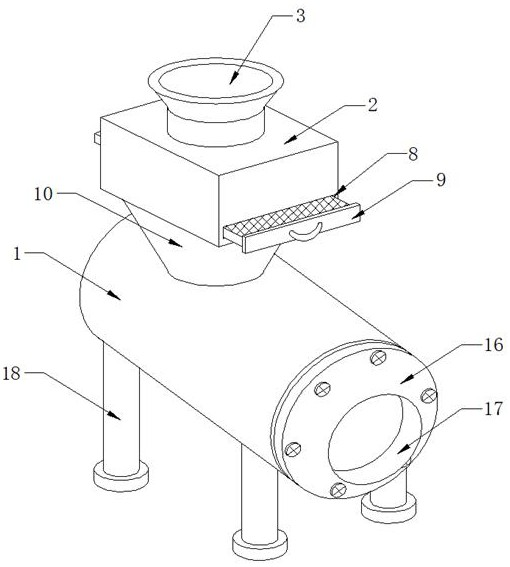 3
2
8
9
10
1
16
18
17