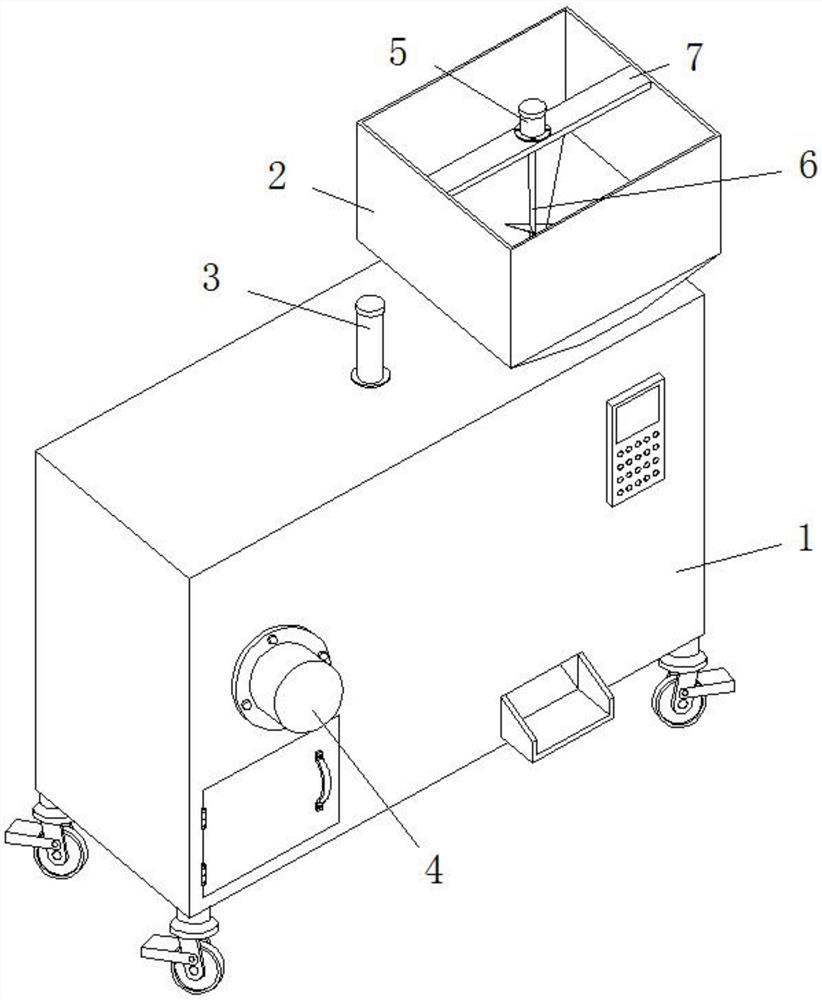 5
7
2
6
3
1
4