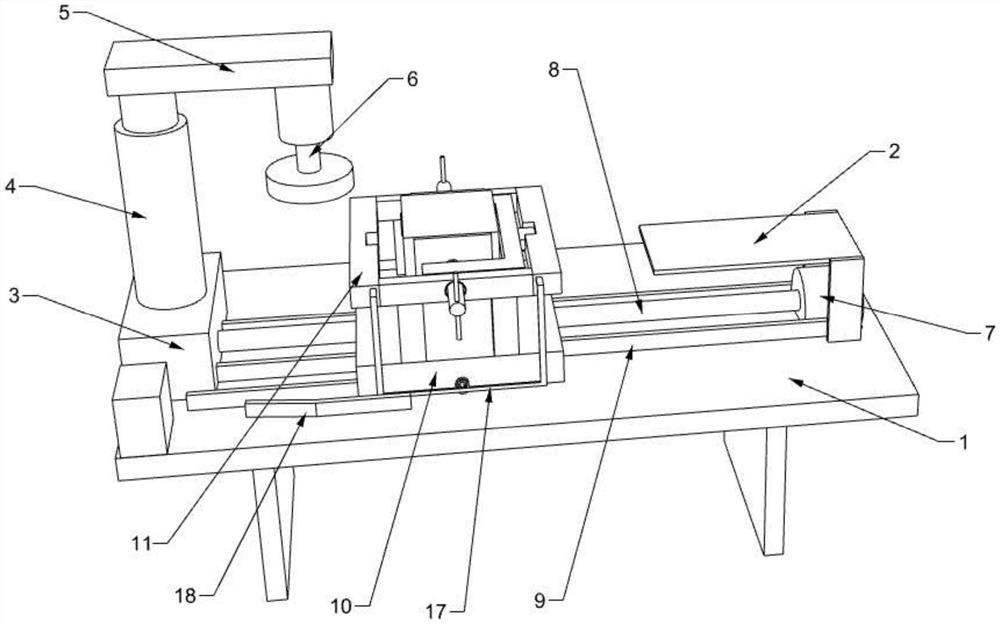 5
6
8
2
4
3
7
1
11
18
10
17
9