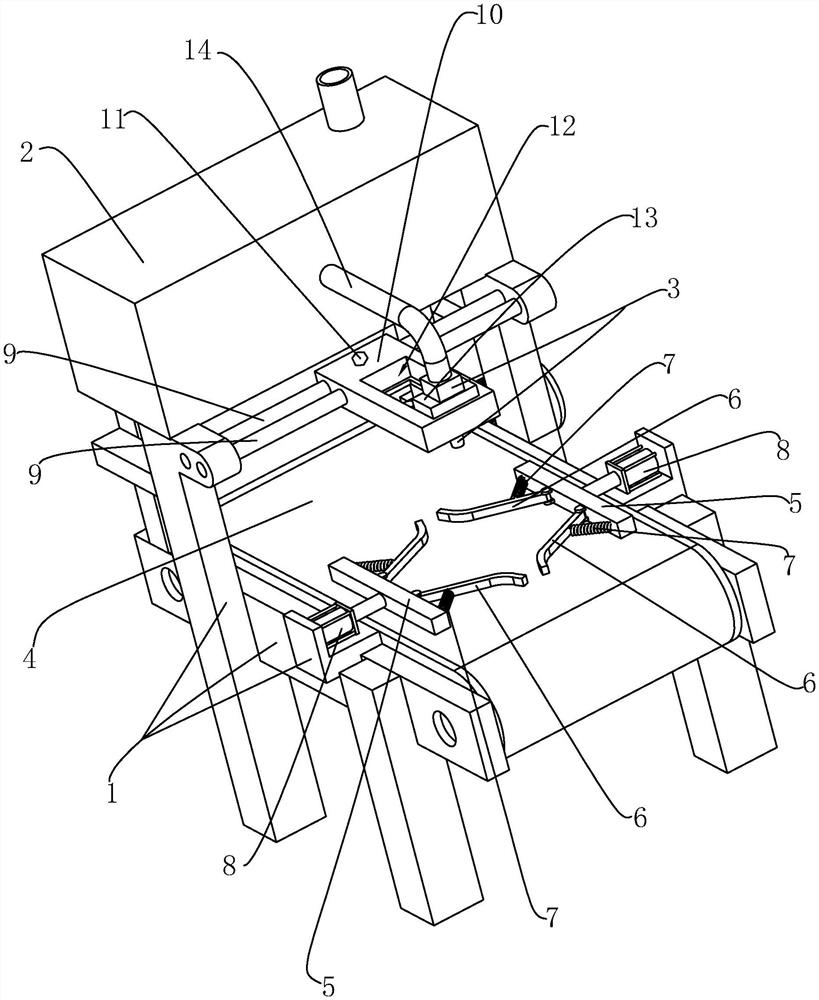 10
14
11
12
2
13
3
9
7
6
9
8
5
7
4
6
1
6
8
7
5