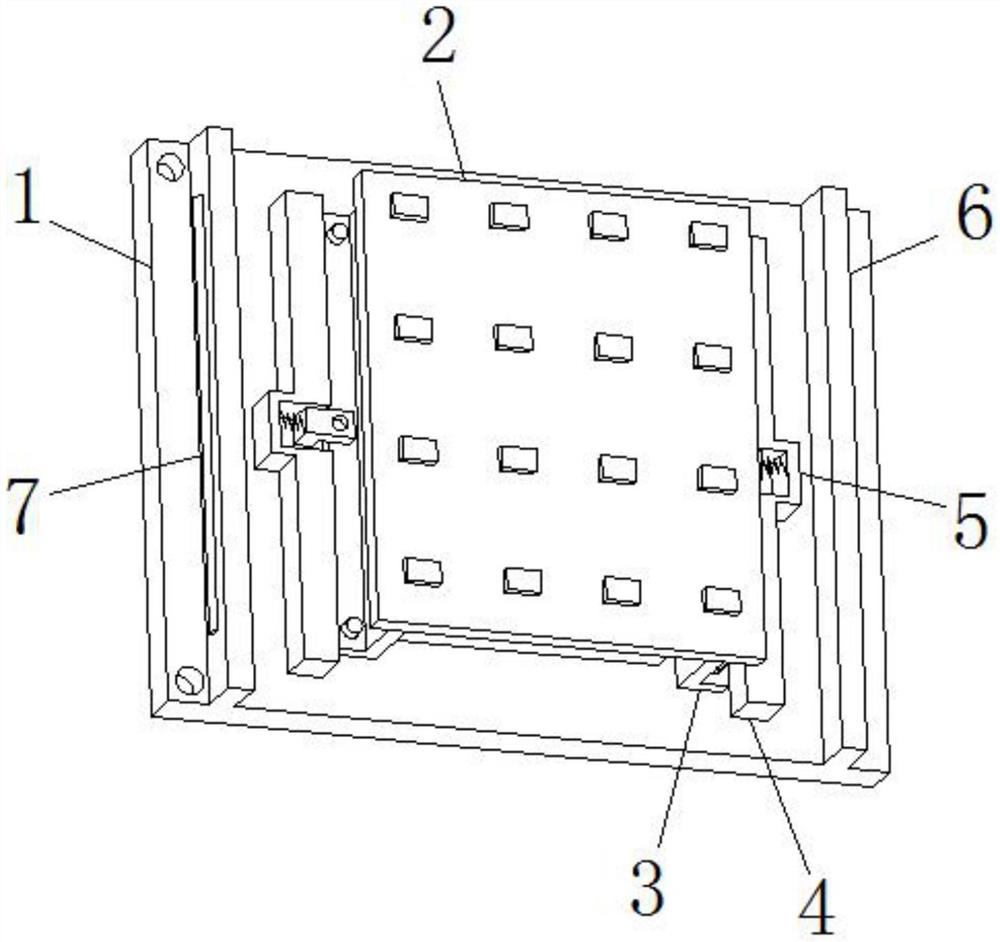 2
1
6
7
5
3
4