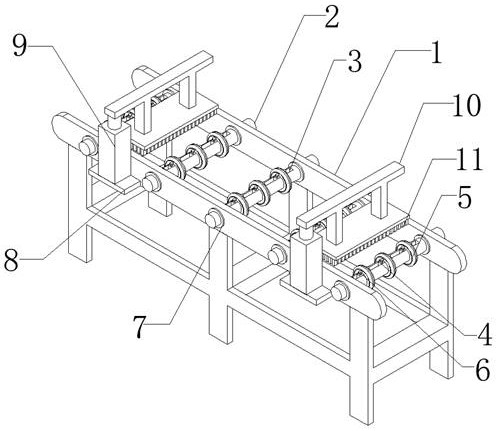 2
9
3
1
10
11
5
8
7
4
6