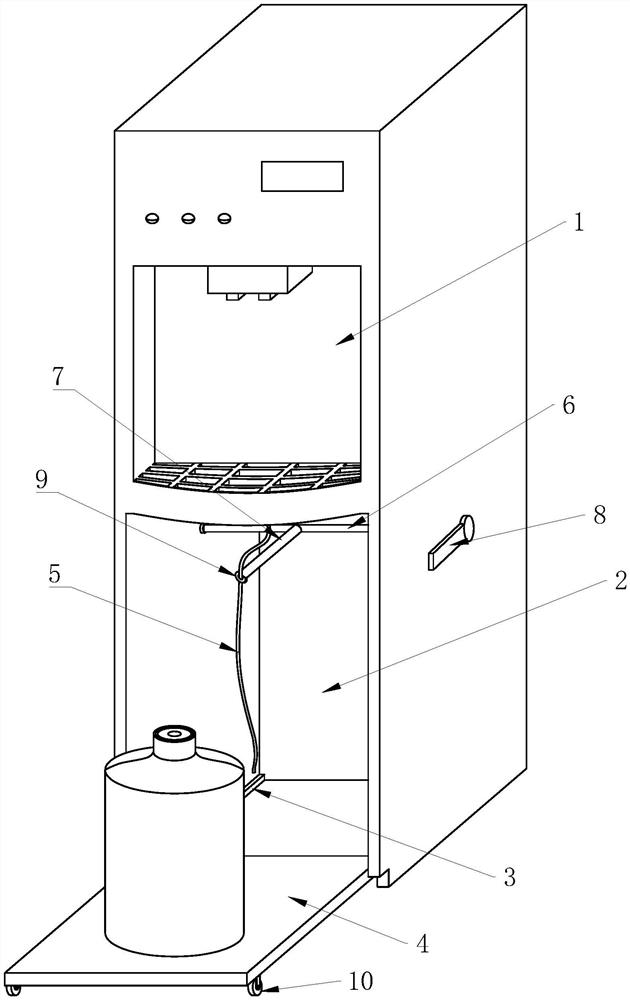 1
7
6
9
8
5
2
3
4
10