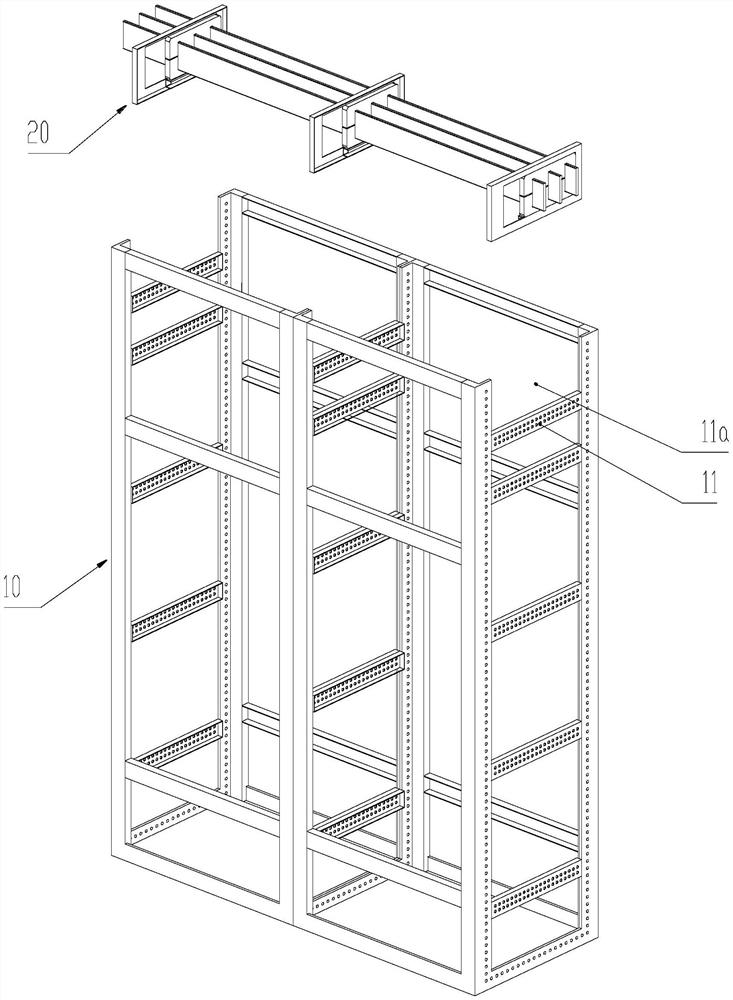 20

11a

11

10