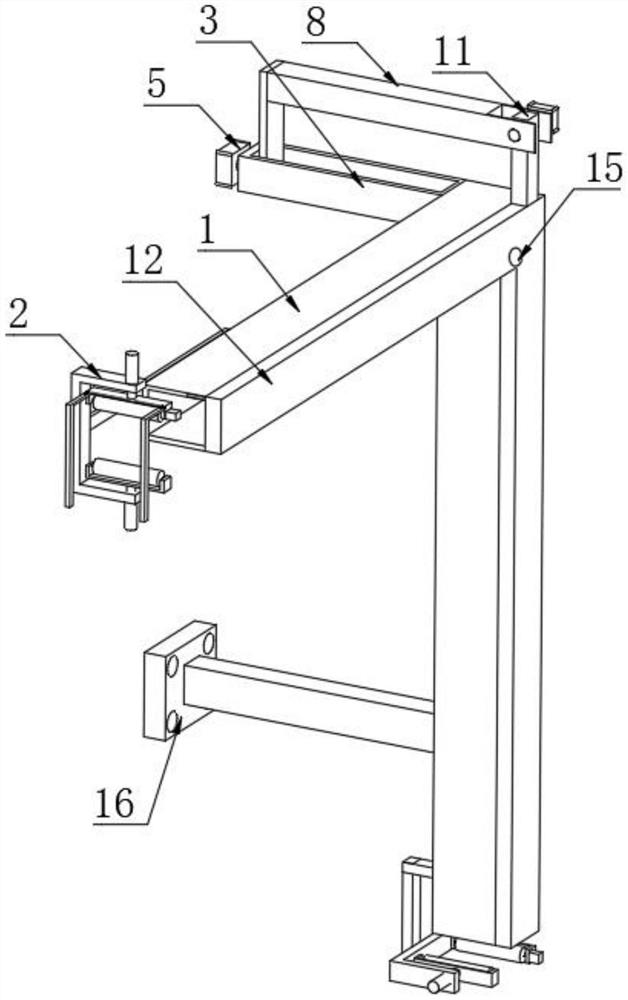 3
8
11
5
15
1
12
2
16