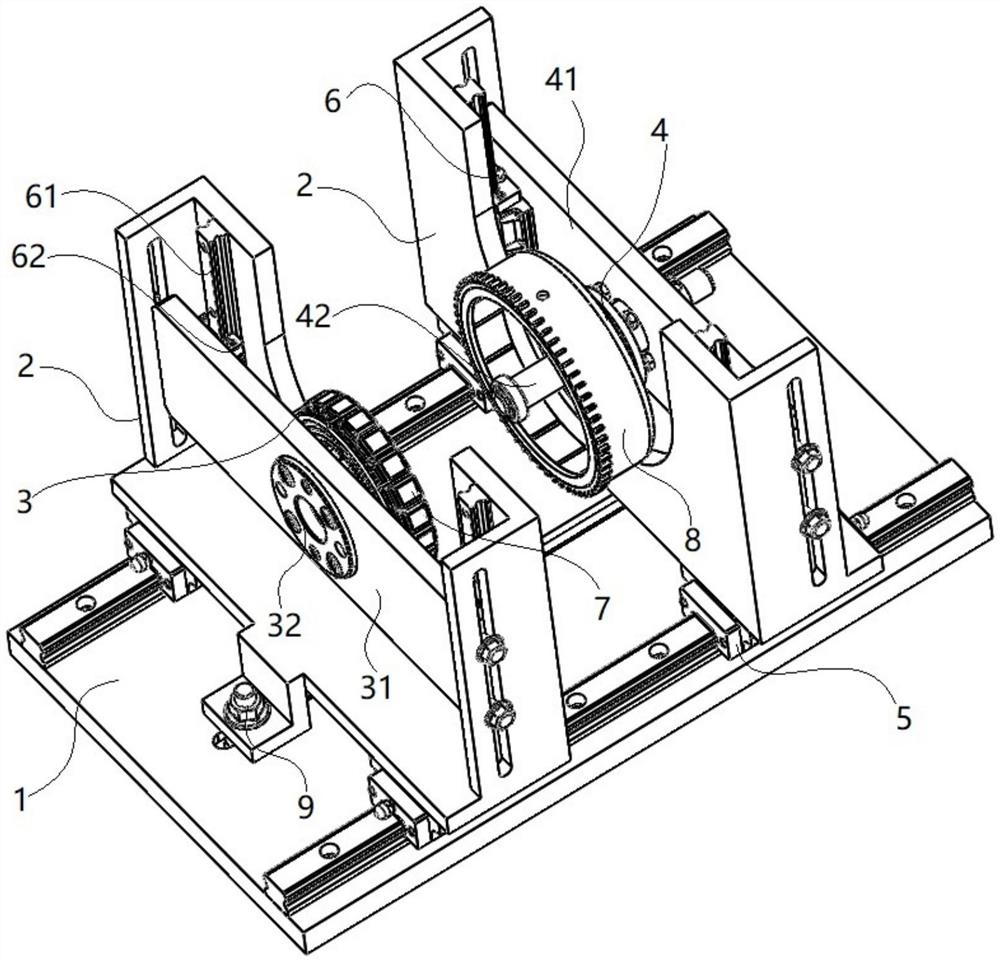 6
41
4
61
2
62
42
2
3
8
7
32
31
5
1
9