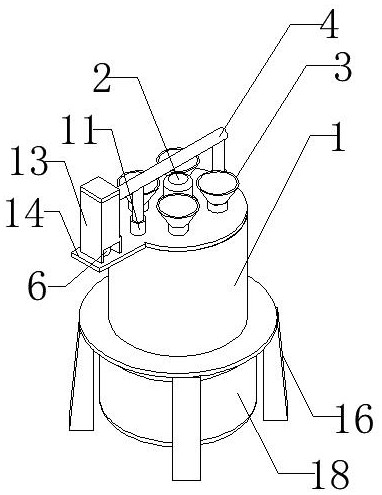 4
2
3
11
1
13
14
6
16
18