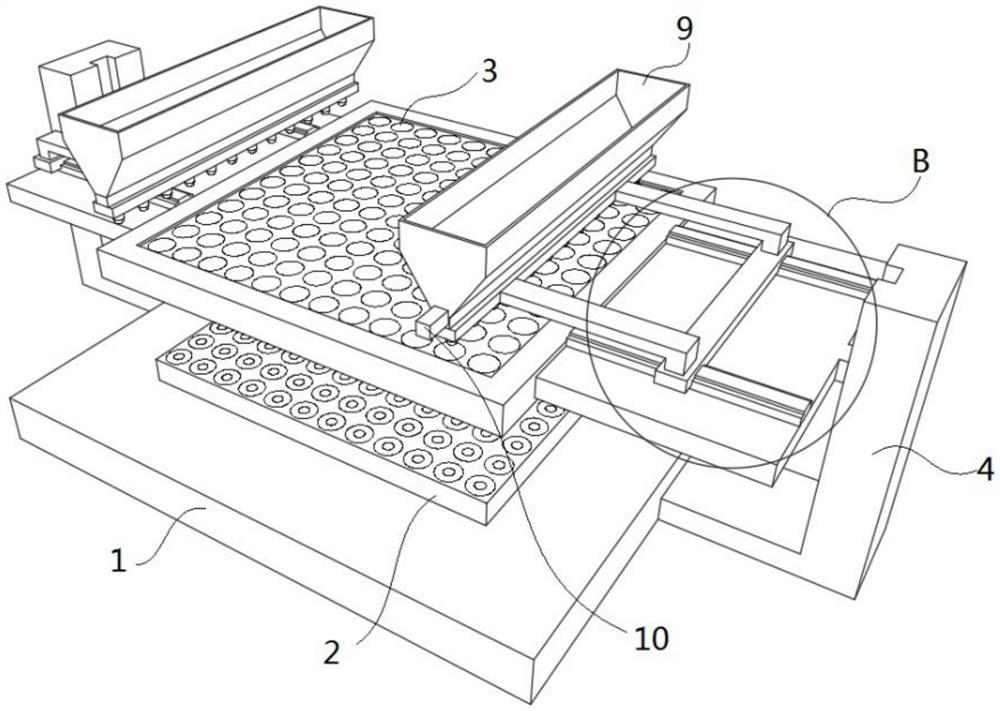 9
3
B
4
1
2
10