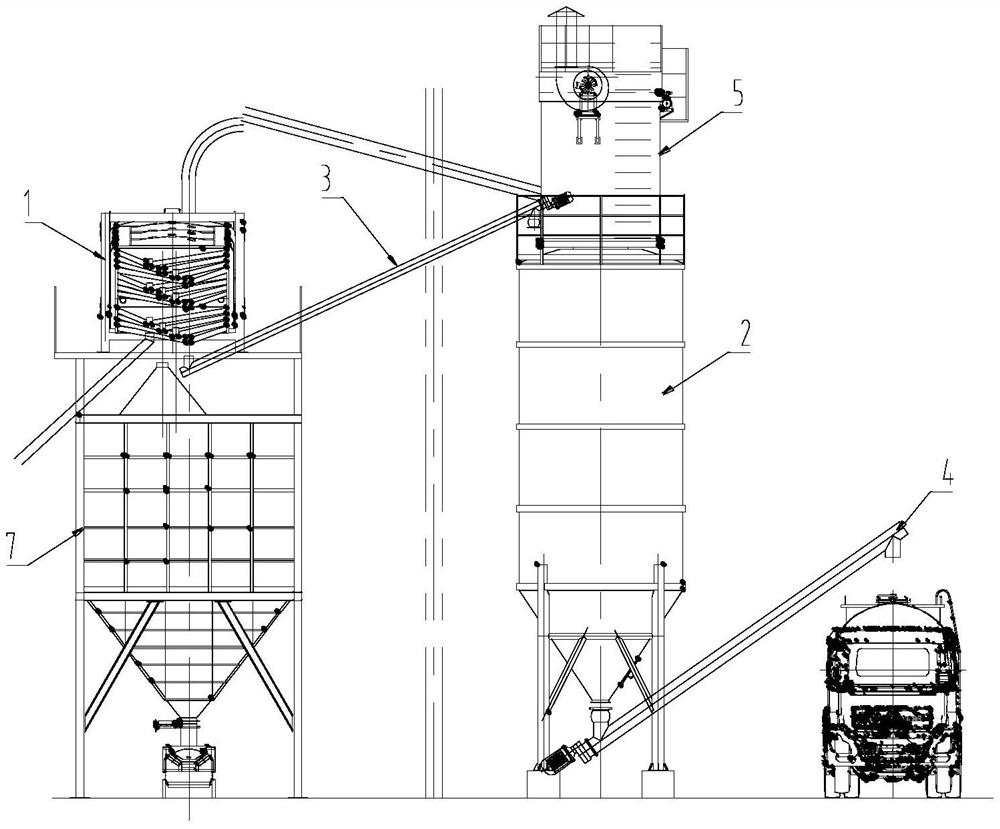 1
3
5
2
4
7