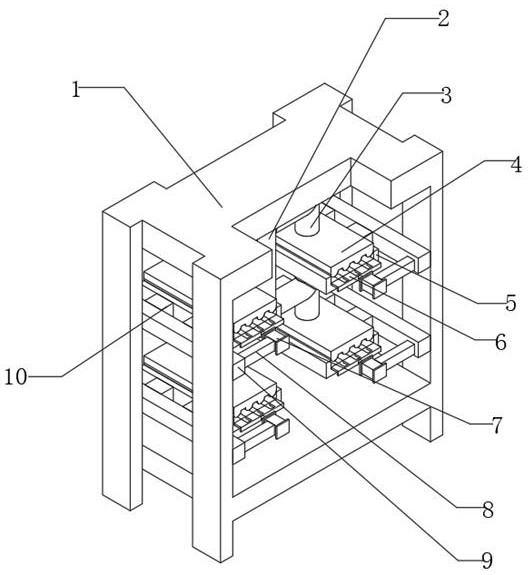 2
1
3
4
5
6
10
7
8
9