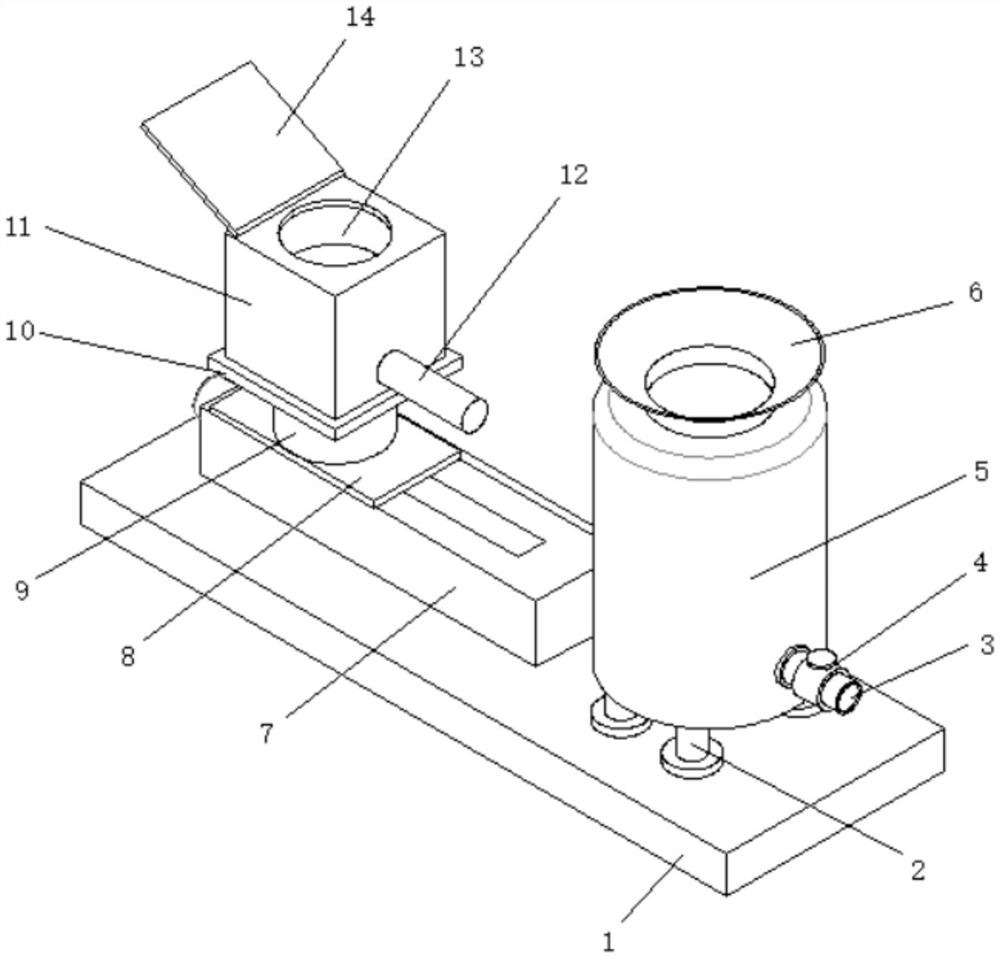 14
13
12
11
10
6
5
4
3
9
8
7
2
1