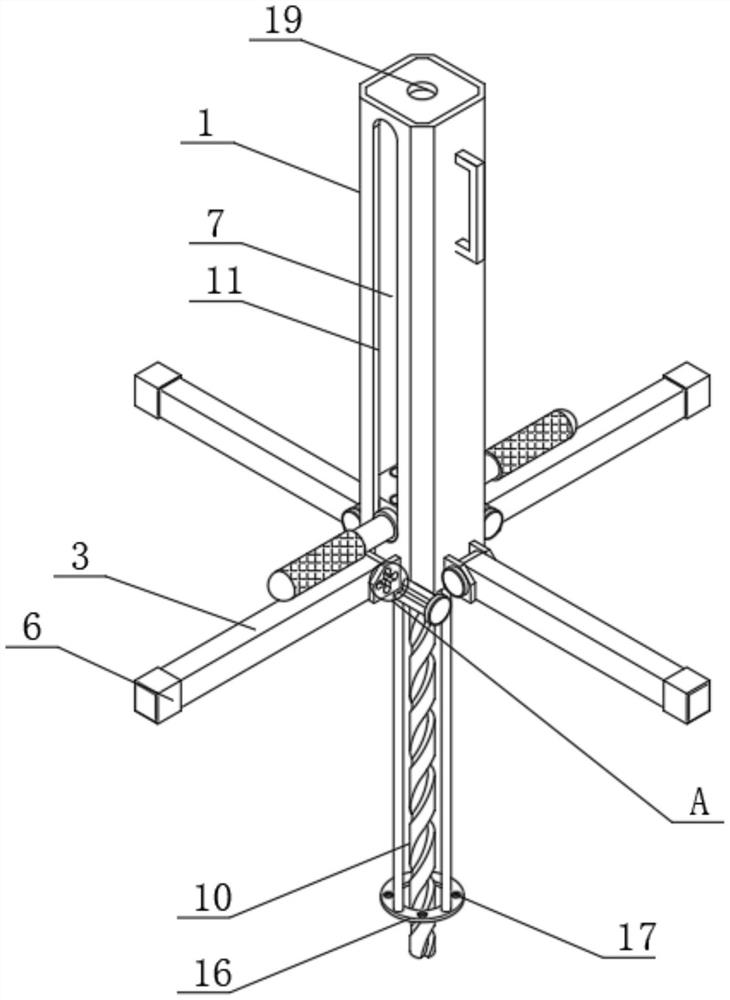 19
1
7
11
3
6
A
10
17
16