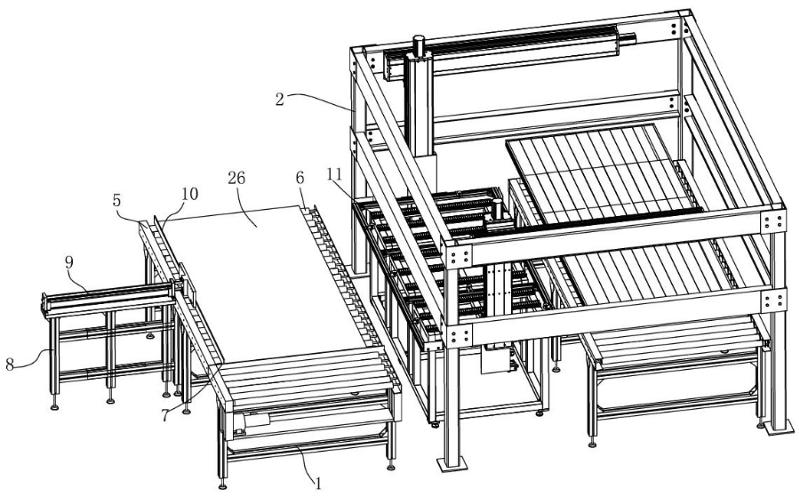 2
26
6
11
5
10
9
8
7
1