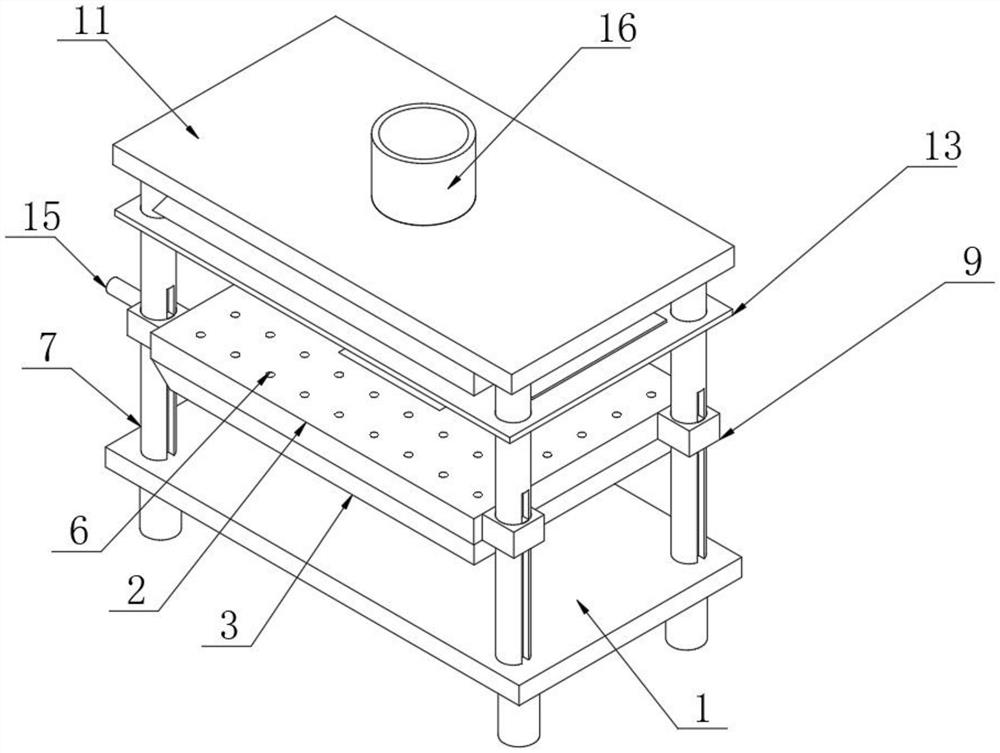 11
16
13
15
9
7
6
2
3
1