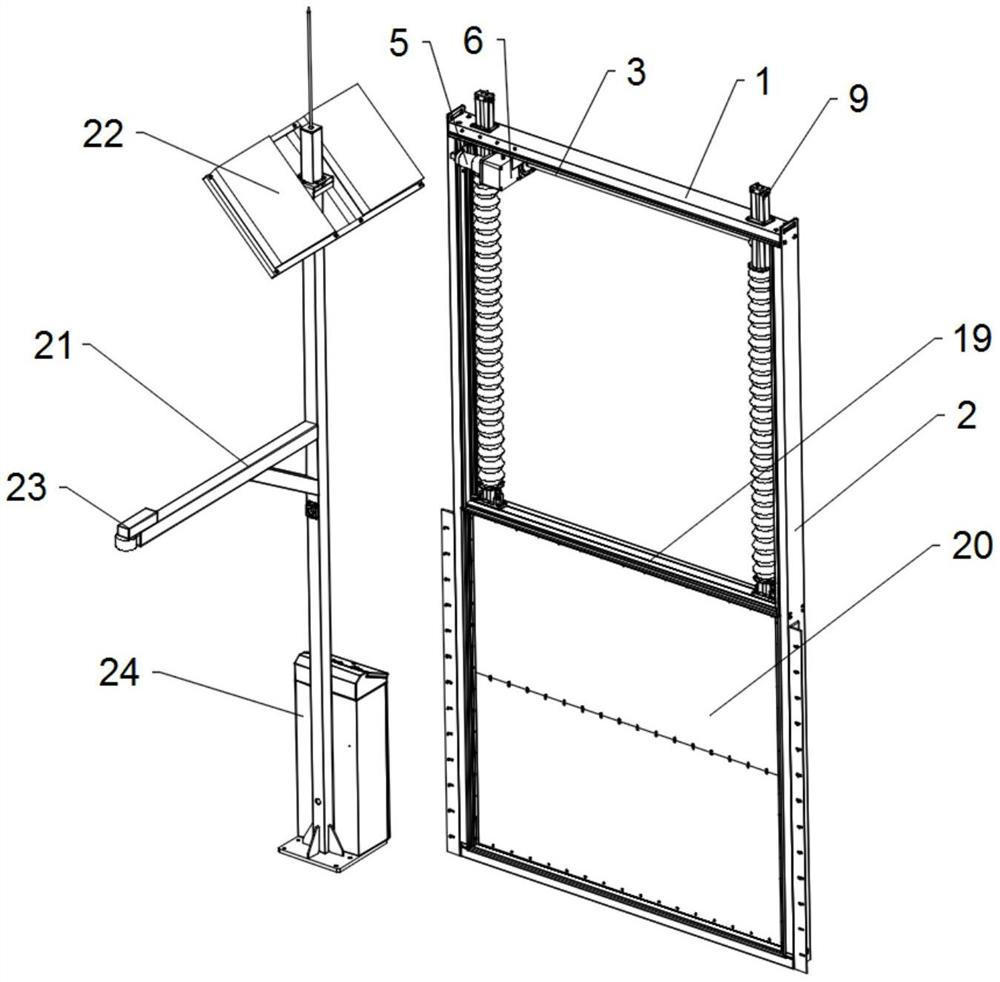 5
6
3
1
9
22
21
19
2
23
20
24