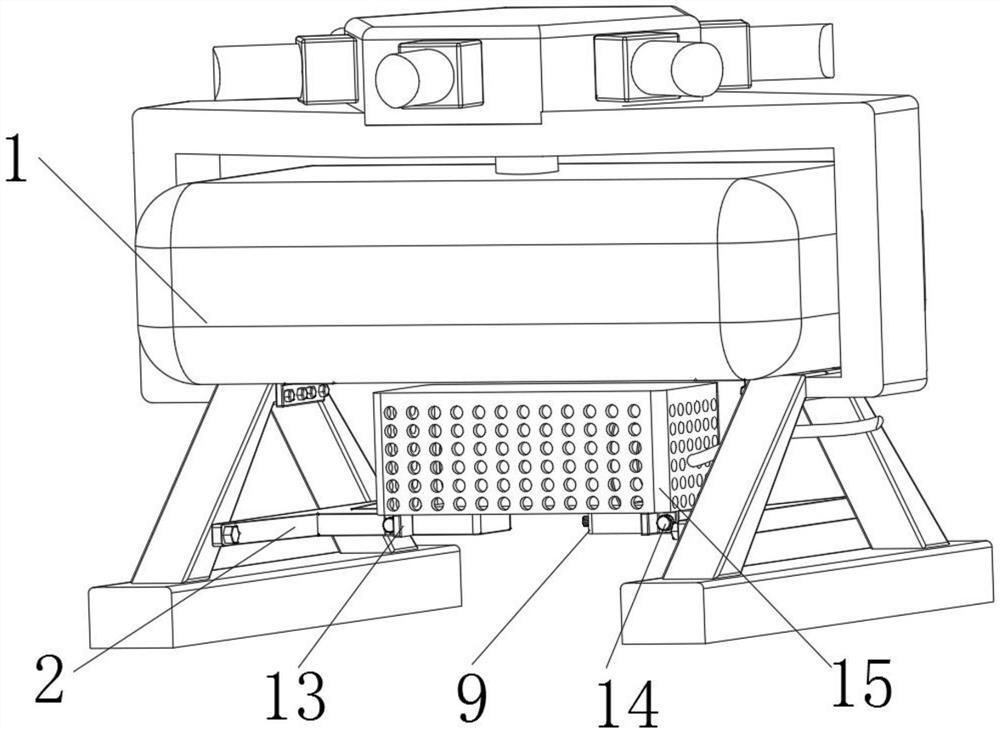 1
2
13
9
14
15