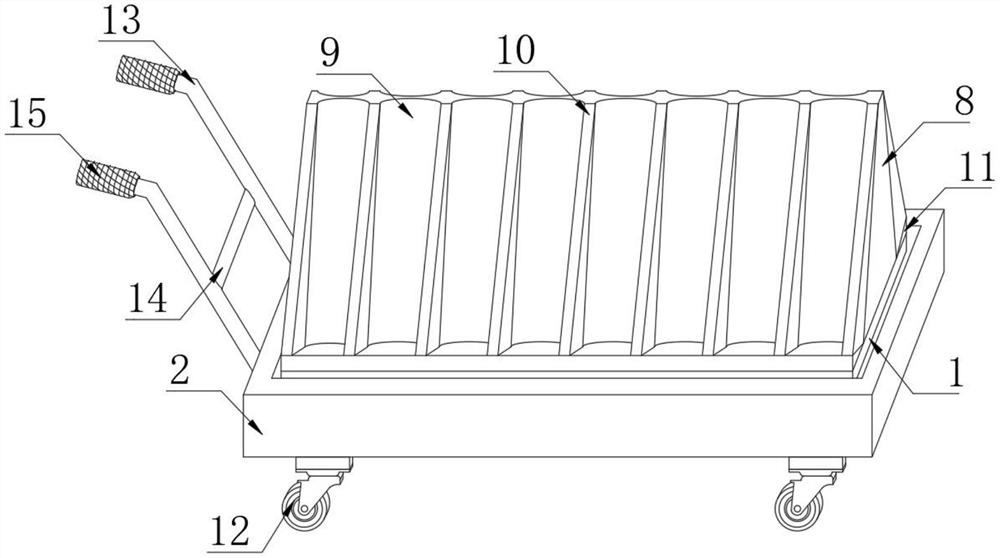 13
9
10
8
15
11
14
2
1
12