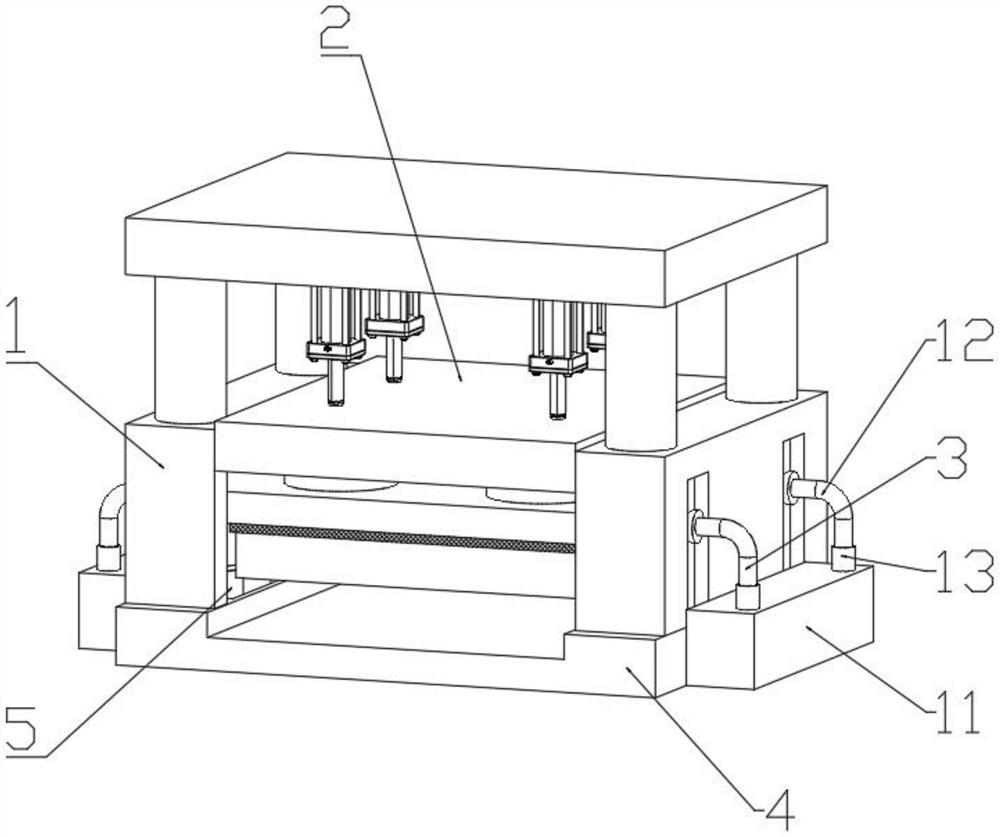 2
1
12
3
13
11
5
4