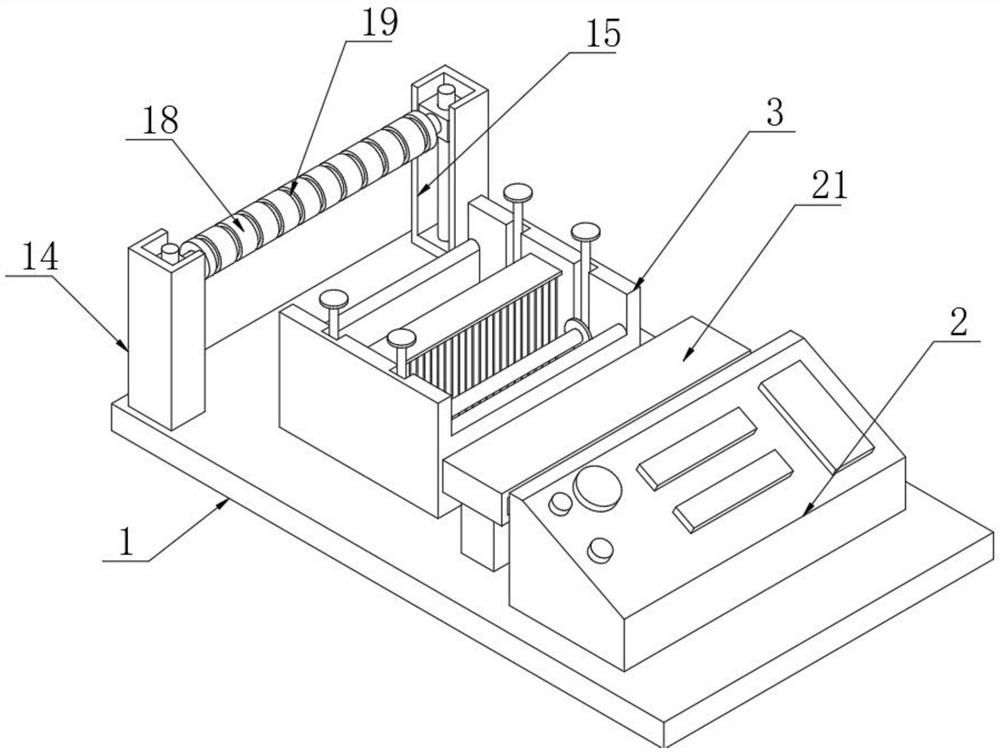 19
15
18
3
21
14
2
1